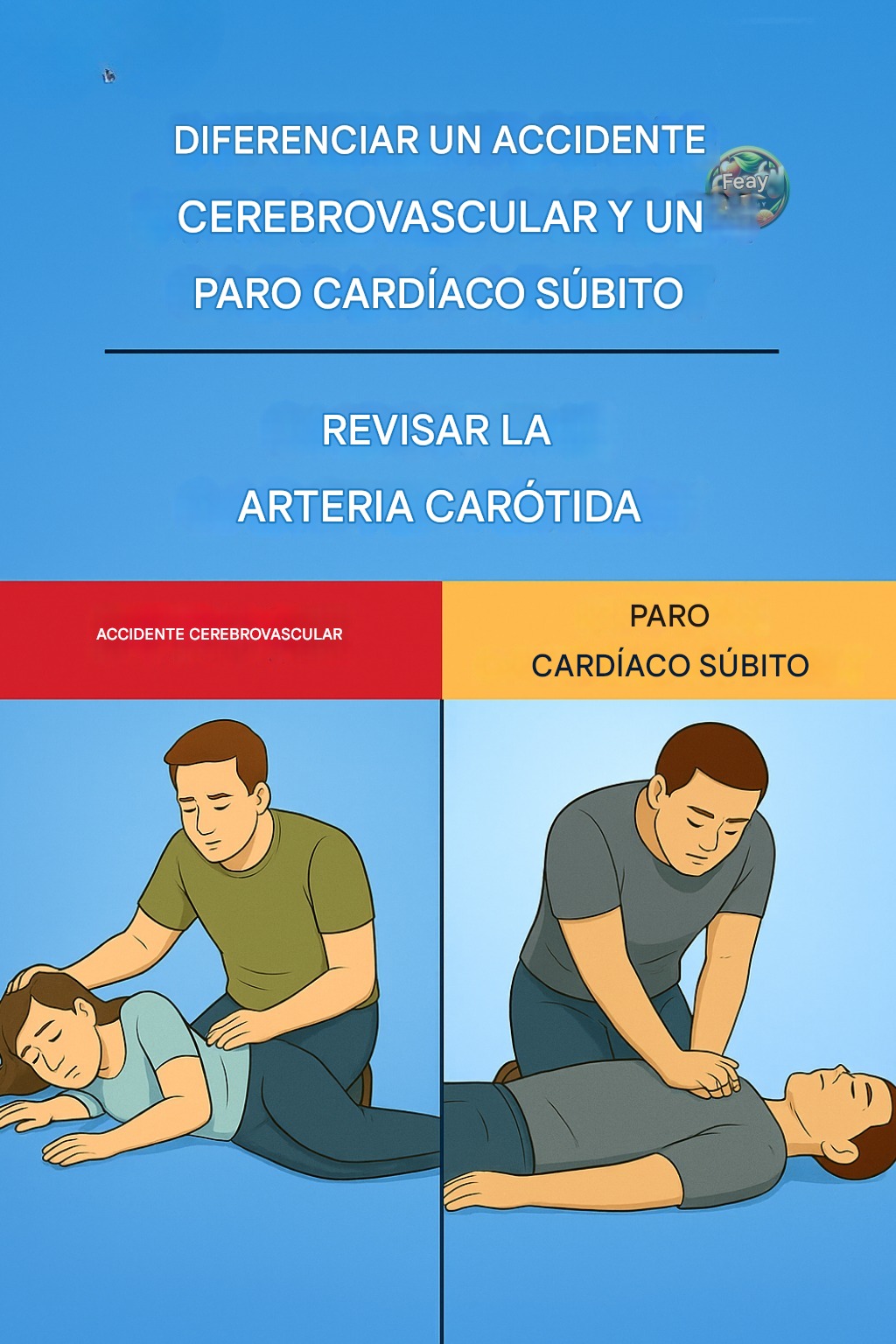 DIFERENCIAR UN ACCIDENTE CEREBROVASCULAR Y UN PARO CARDÍACO SÚBITO

Feay

REVISAR LA ARTERIA CARÓTIDA

ACCIDENTE CEREBROVASCULAR

PARO CARDÍACO SÚBITO